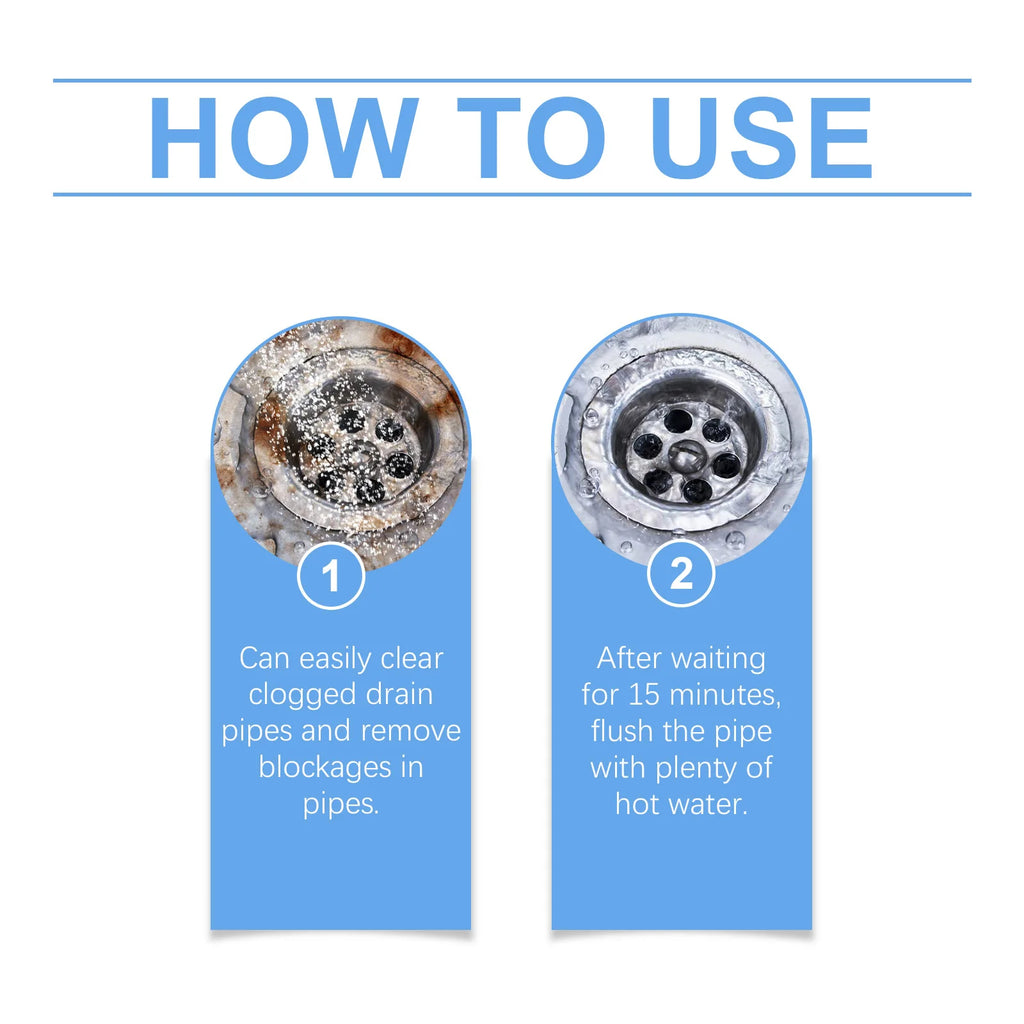 HOW TO USE

1

Can easily clear clogged drain pipes and remove blockages in pipes.

2

After waiting for 15 minutes, flush the pipe with plenty of hot water.