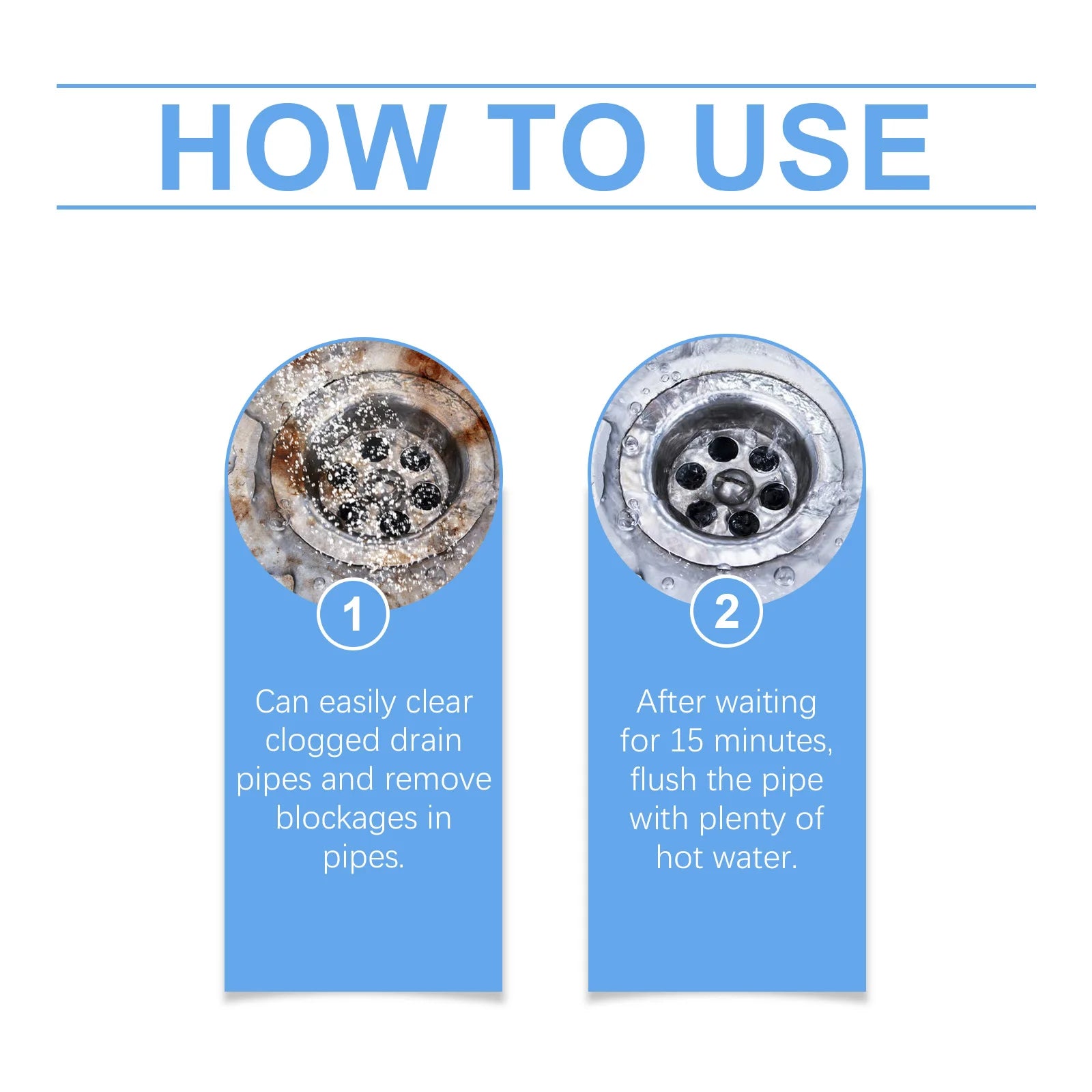 HOW TO USE

1

Can easily clear clogged drain pipes and remove blockages in pipes.

2

After waiting for 15 minutes, flush the pipe with plenty of hot water.